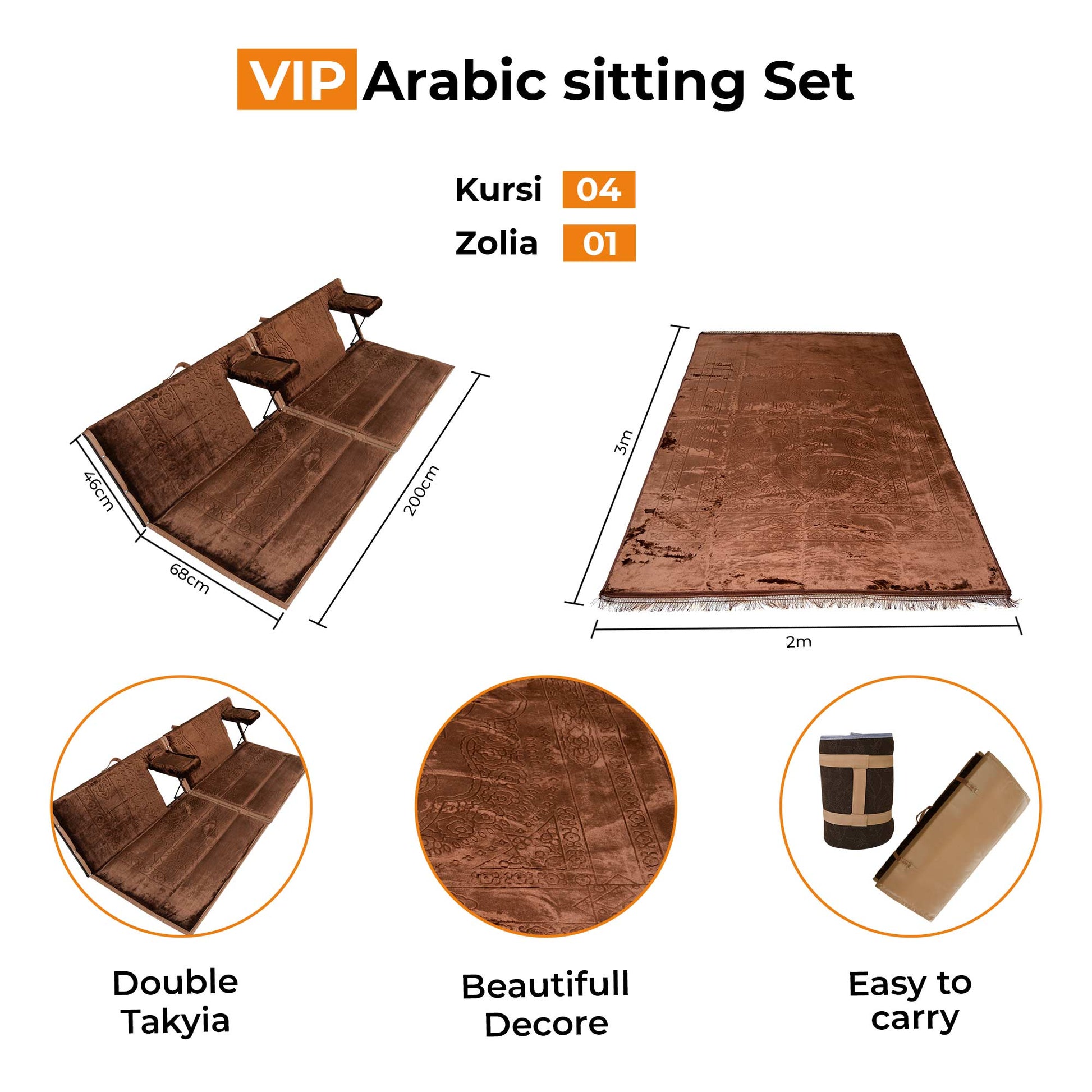 VIP Arabic sitting Set

Kursi 04
Zolia 01

46cm
68cm
200cm

3m
2m

Double Takyia

Beautifull Decore

Easy to carry