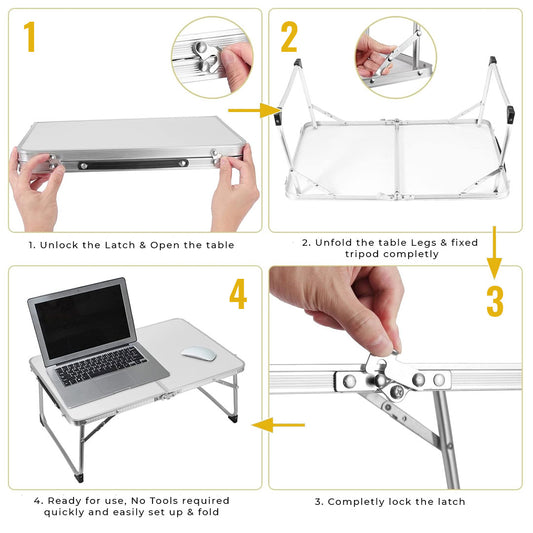 1

1. Unlock the Latch & Open the table

2

2. Unfold the table Legs & fixed tripod completly

3

3. Completly lock the latch

4

4. Ready for use, No Tools required quickly and easily set up & fold