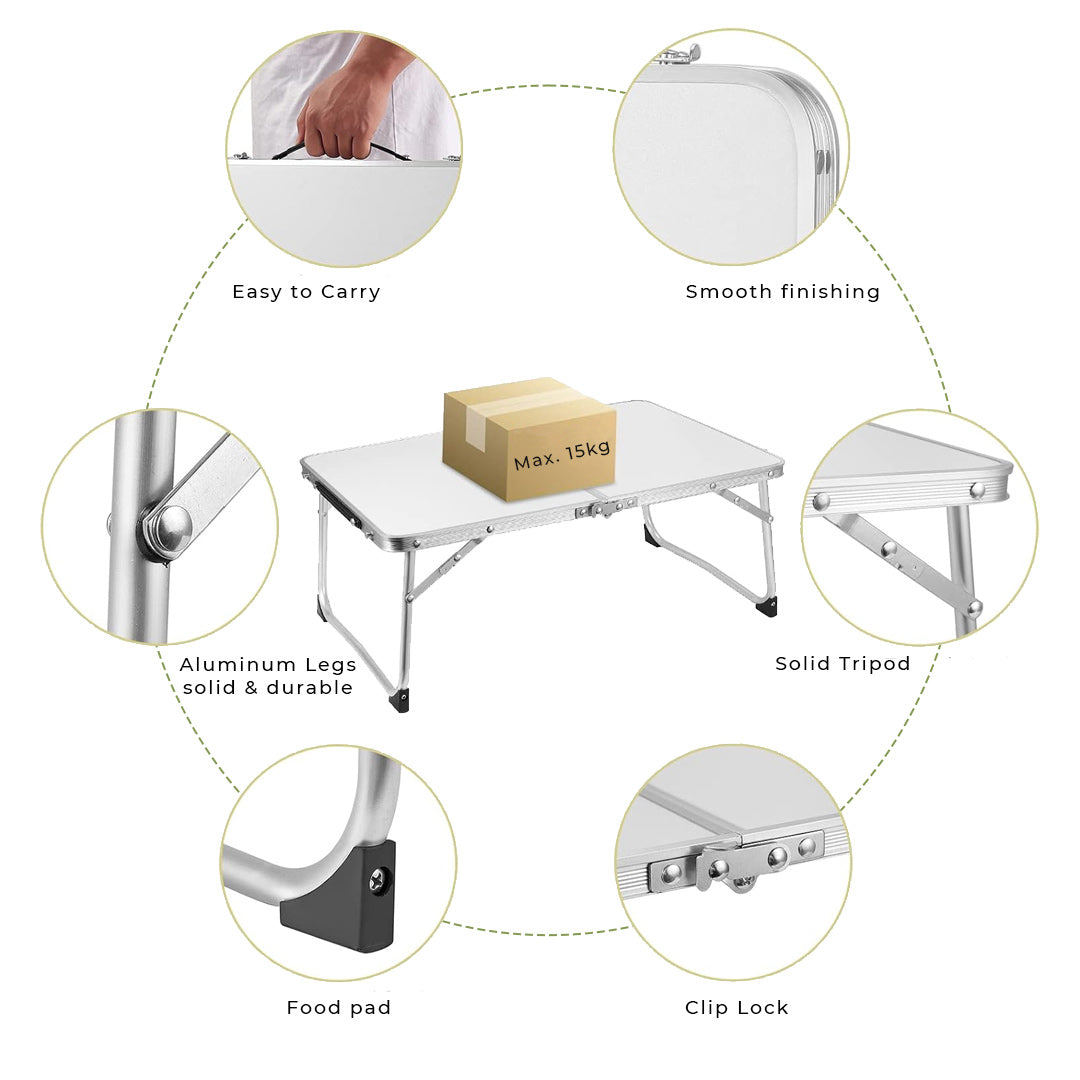 Easy to Carry

Smooth finishing

Max. 15kg

Aluminum Legs
solid & durable

Solid Tripod

Food pad

Clip Lock